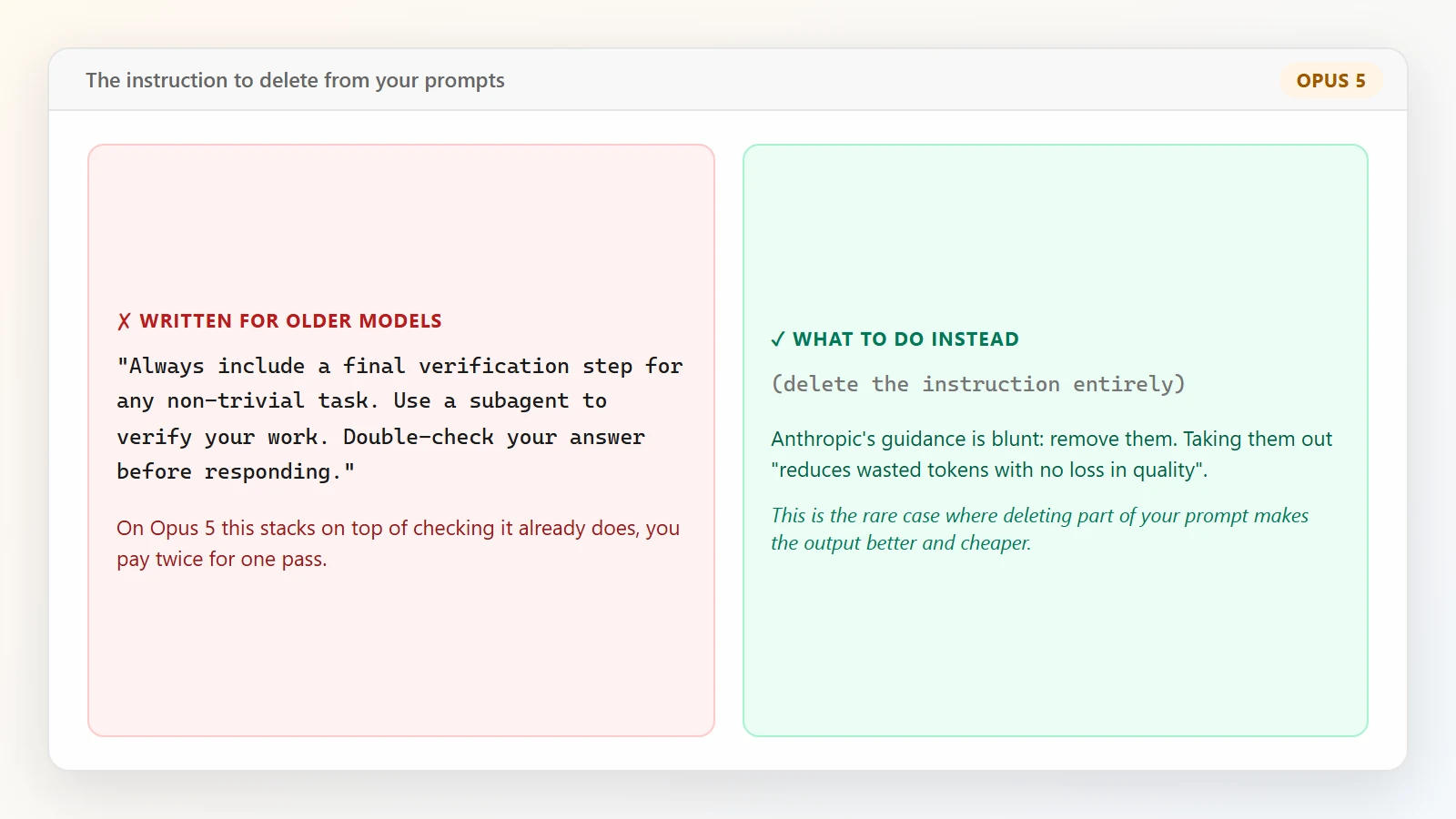 The instruction to delete from your prompts

OPUS 5

✗ WRITTEN FOR OLDER MODELS

"Always include a final verification step for any non-trivial task. Use a subagent to verify your work. Double-check your answer before responding."

On Opus 5 this stacks on top of checking it already does, you pay twice for one pass.

✓ WHAT TO DO INSTEAD

(delete the instruction entirely)

Anthropic's guidance is blunt: remove them. Taking them out "reduces wasted tokens with no loss in quality".

This is the rare case where deleting part of your prompt makes the output better and cheaper.